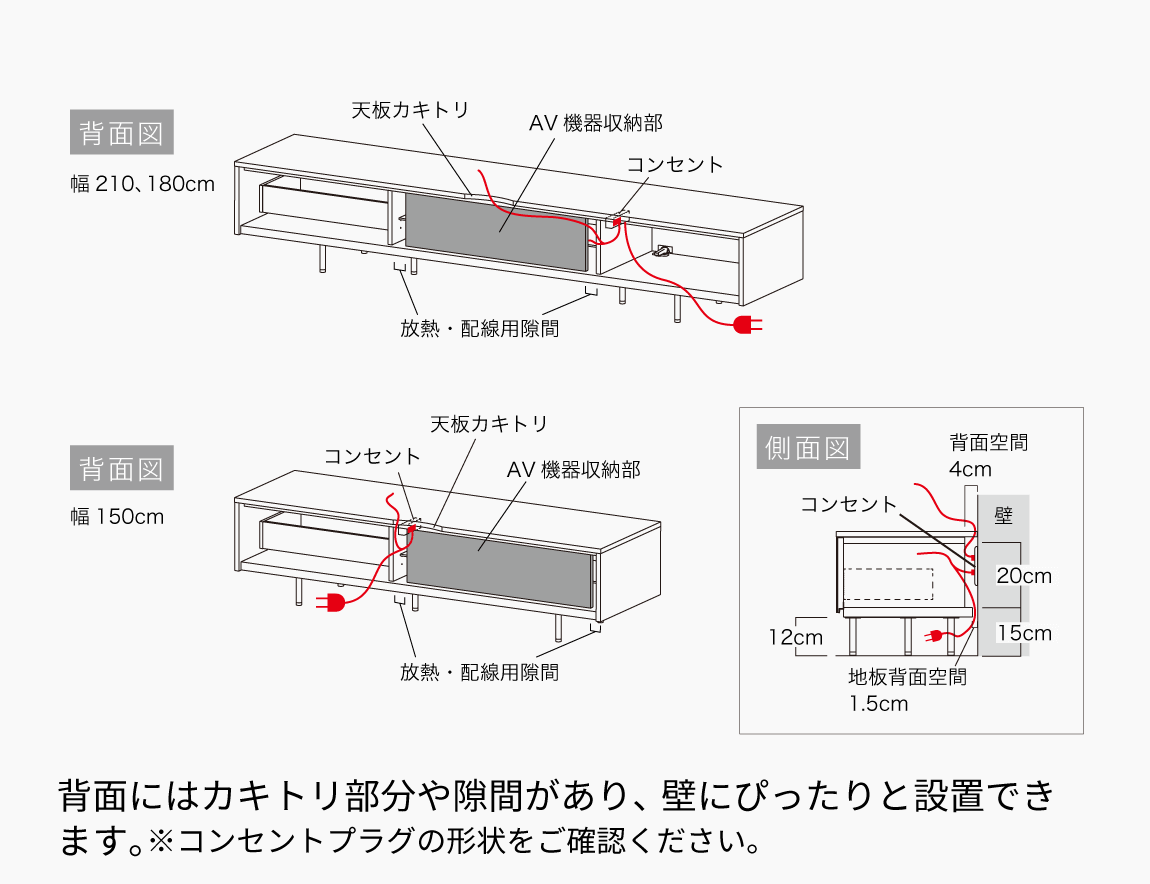 背面図
幅 210、180cm
天板カキトリ
AV 機器収納部
コンセント
放熱・配線用隙間

背面図
幅 150cm
コンセント
天板カキトリ
AV 機器収納部
放熱・配線用隙間

側面図
背面空間
4cm
コンセント
壁
20cm
15cm
12cm
地板背面空間
1.5cm

背面にはカキトリ部分や隙間があり、壁にぴったりと設置できます。※コンセントプラグの形状をご確認ください。