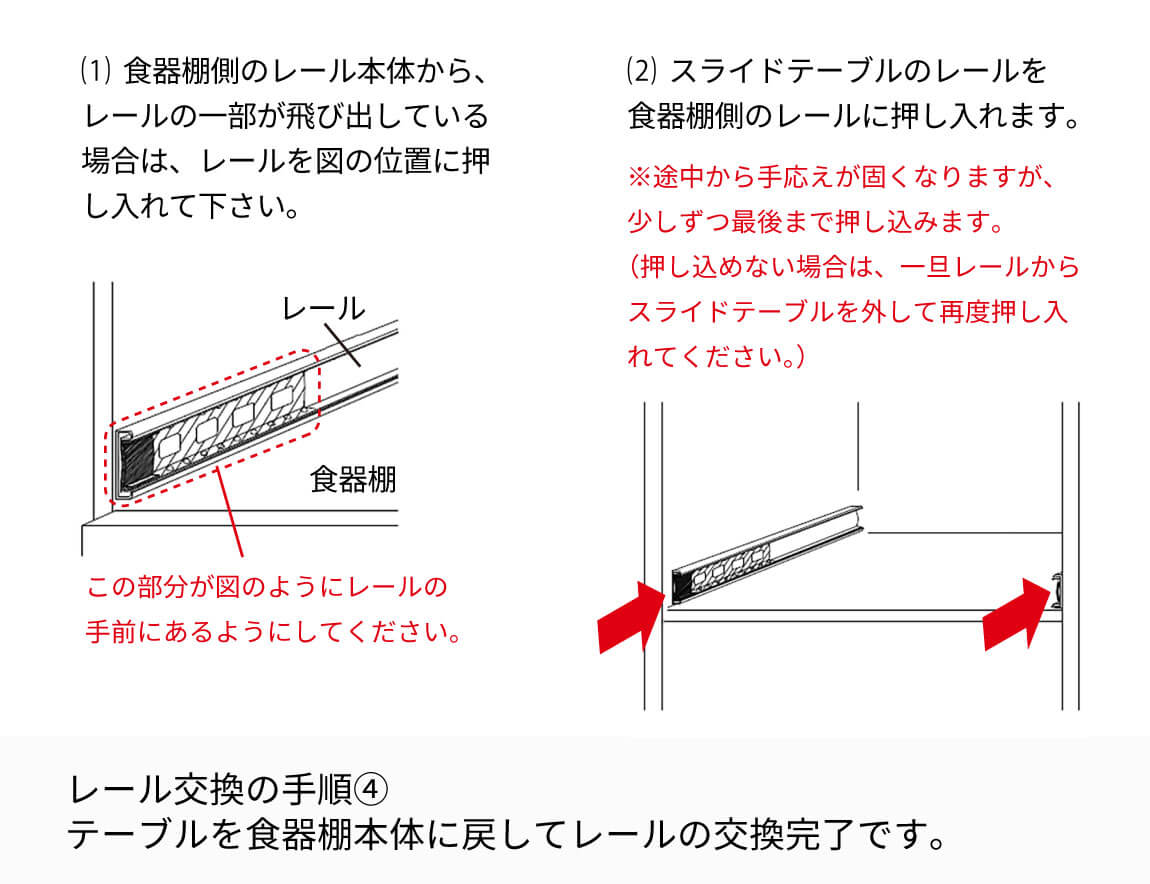 ⑴ 食器棚側のレール本体から、レールの一部が飛び出している場合は、レールを図の位置に押し入れて下さい。

レール

食器棚

この部分が図のようにレールの手前にあるようにしてください。

⑵ スライドテーブルのレールを食器棚側のレールに押し入れます。

※途中から手応えが固くなりますが、少しずつ最後まで押し込みます。
（押し込めない場合は、一旦レールからスライドテーブルを外して再度押し入れてください。）

レール交換の手順④
テーブルを食器棚本体に戻してレールの交換完了です。