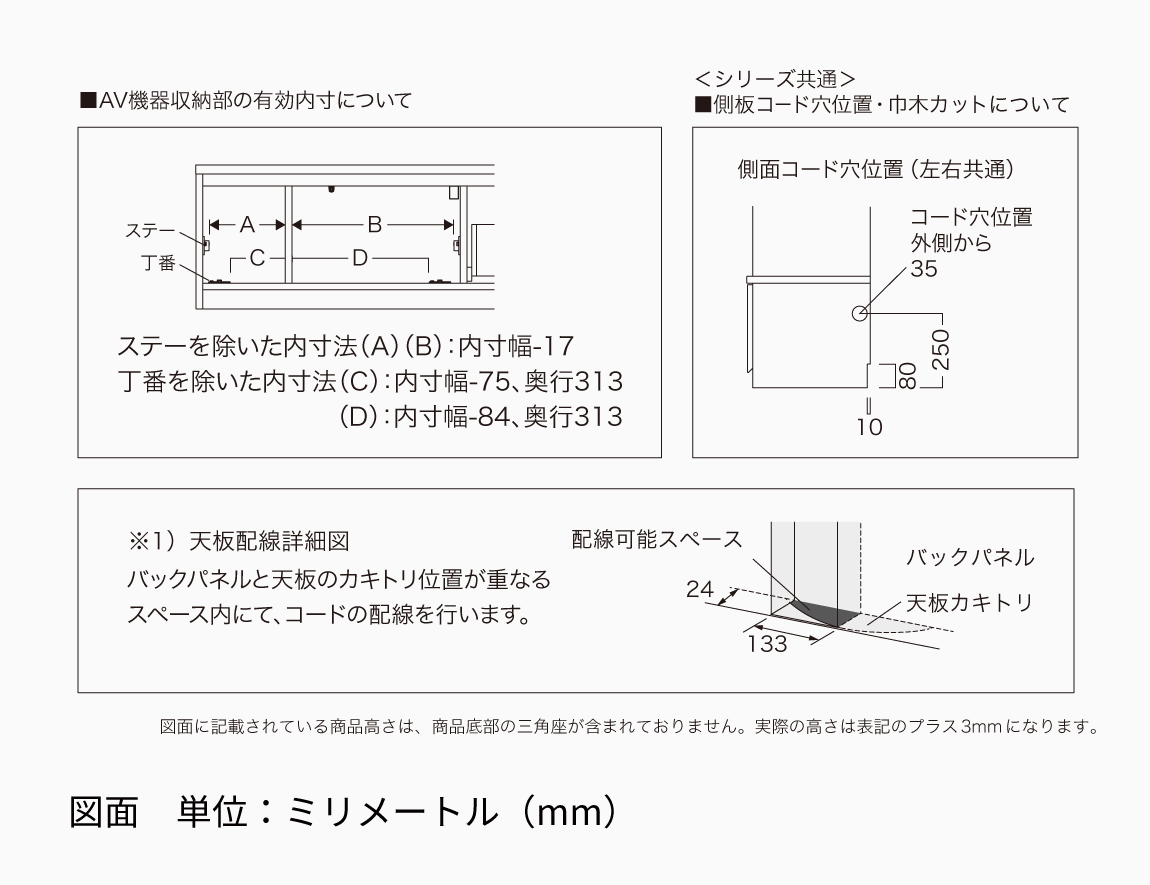 ■AV機器収納部の有効内寸について

ステー
丁番
A
B
C
D

ステーを除いた内寸法(A)(B):内寸幅-17
丁番を除いた内寸法(C):内寸幅-75、奥行313
(D):内寸幅-84、奥行313

<シリーズ共通>
■側板コード穴位置・巾木カットについて

側面コード穴位置（左右共通）
コード穴位置
外側から
35
250
80
10

※1）天板配線詳細図
バックパネルと天板のカキトリ位置が重なるスペース内にて、コードの配線を行います。

配線可能スペース
バックパネル
天板カキトリ
24
133

図面に記載されている商品高さは、商品底部の三角座が含まれておりません。実際の高さは表記のプラス3mmになります。

図面　単位：ミリメートル（mm）